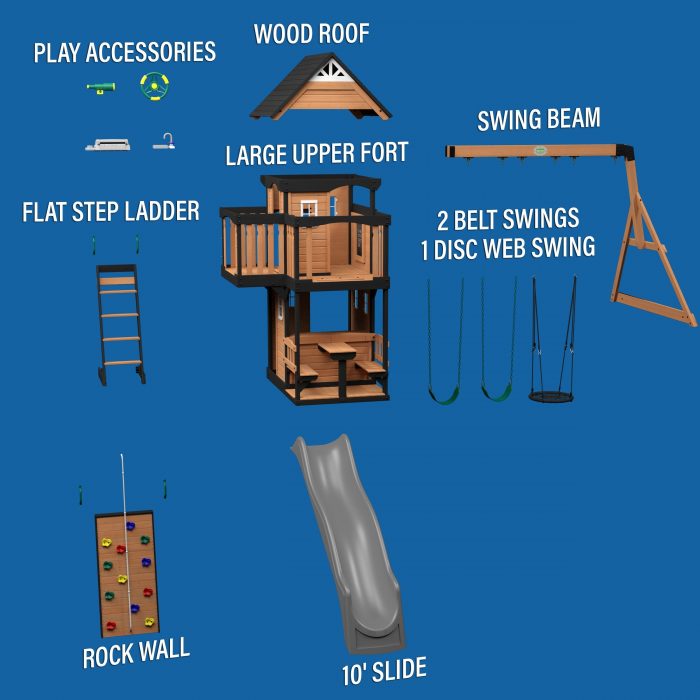 PLAY ACCESSORIES

WOOD ROOF

SWING BEAM

LARGE UPPER FORT

FLAT STEP LADDER

2 BELT SWINGS
1 DISC WEB SWING

ROCK WALL

10' SLIDE