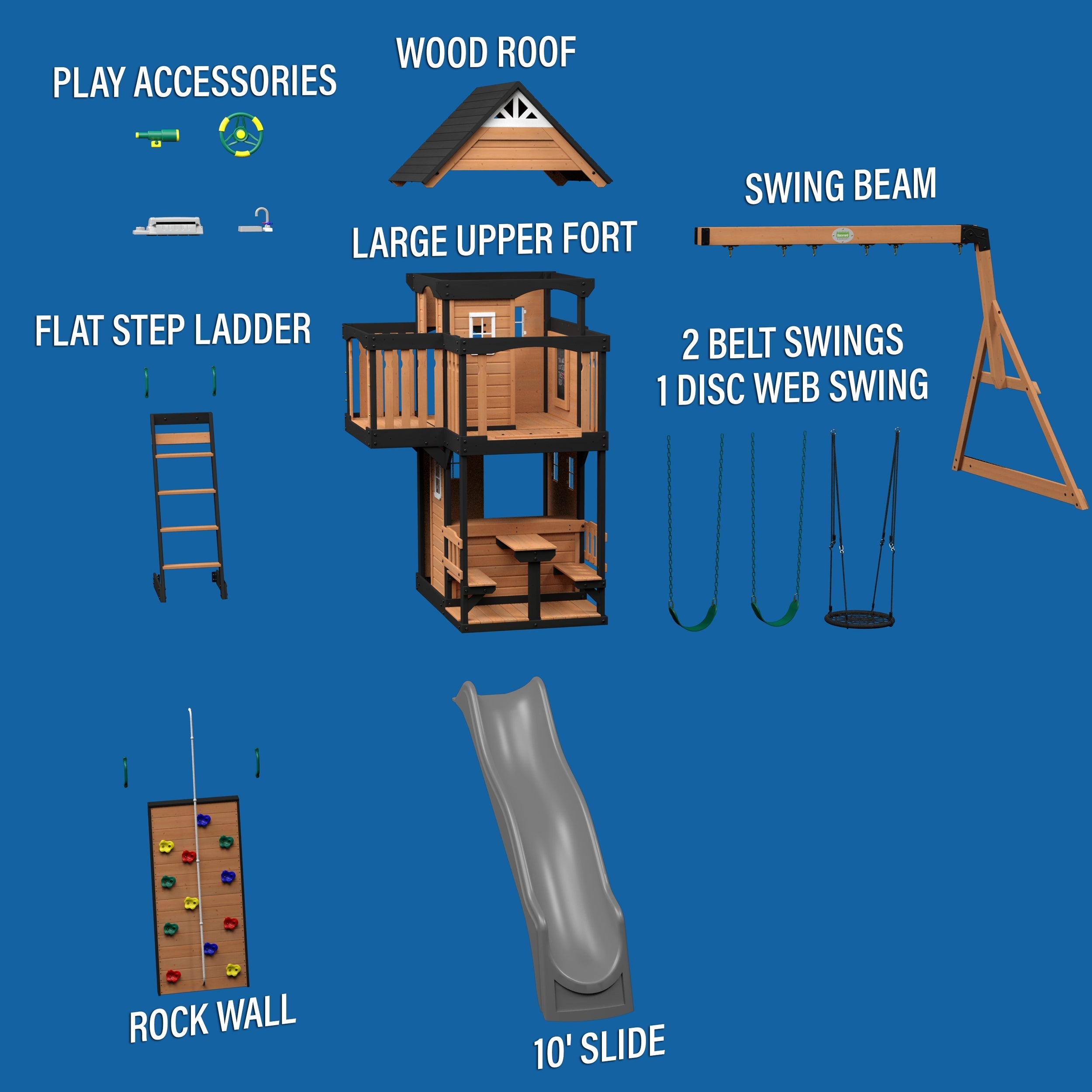 PLAY ACCESSORIES

WOOD ROOF

SWING BEAM

LARGE UPPER FORT

FLAT STEP LADDER

2 BELT SWINGS
1 DISC WEB SWING

ROCK WALL

10' SLIDE